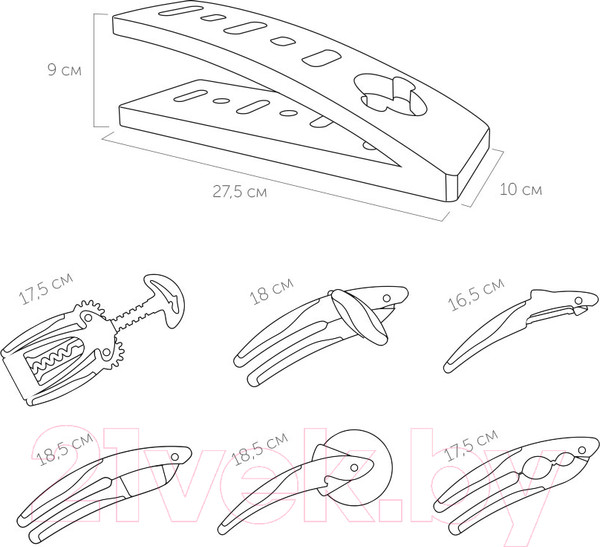 9 см

27,5 см

10 см

17,5 см

18 см

16,5 см

18,5 см

18,5 см

17,5 см

21vek.by