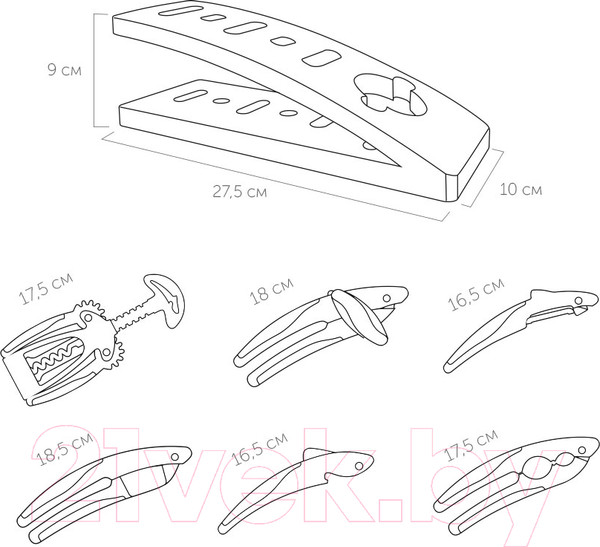 9 см

27,5 см

10 см

17,5 см

18 см

16,5 см

18,5 см

16,5 см

17,5 см

21vek.by