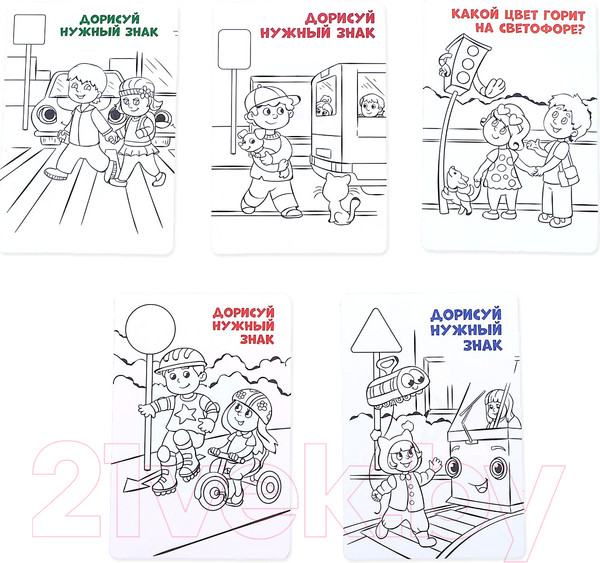 ДОРИСУЙ НУЖНЫЙ ЗНАК

ДОРИСУЙ НУЖНЫЙ ЗНАК

КАКОЙ ЦВЕТ ГОРИТ НА СВЕТОФОРЕ?

ДОРИСУЙ НУЖНЫЙ ЗНАК

ДОРИСУЙ НУЖНЫЙ ЗНАК

21vek.by