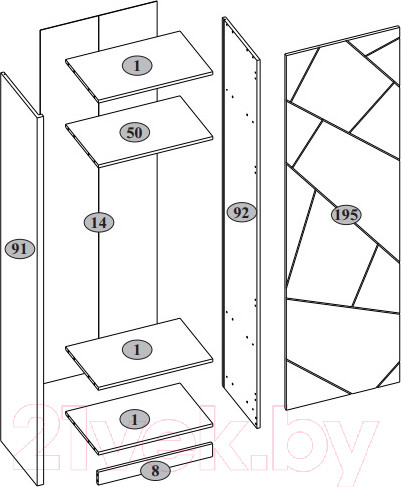 1

50

14

91

92

195

1

1

8

21vek.by