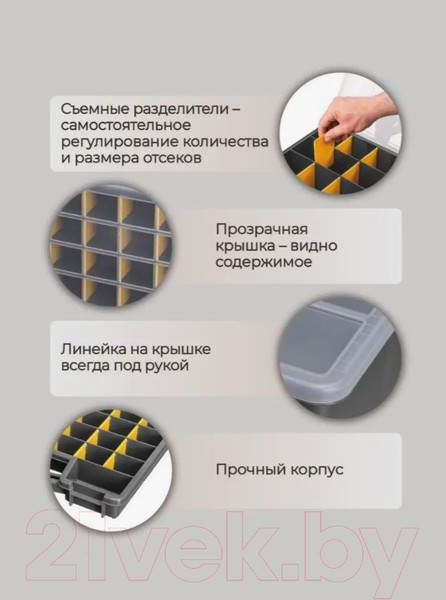 Съемные разделители – самостоятельное регулирование количества и размера отсеков

Прозрачная крышка – видно содержимое

Линейка на крышке всегда под рукой

Прочный корпус

21vek.by