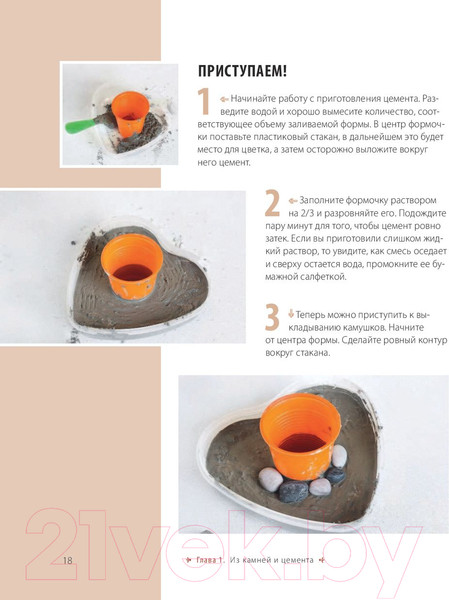 ПРИСТУПАЕМ!

1 Начинайте работу с приготовления цемента. Разведите водой и хорошо вымесите количество, соответствующее объему заливаемой формы. В центр формочки поставьте пластиковый стакан, в дальнейшем это будет место для цветка, а затем осторожно выложите вокруг него цемент.

2 Заполните формочку раствором на 2/3 и разровняйте его. Подождите пару минут для того, чтобы цемент ровно затек. Если вы приготовили слишком жидкий раствор, то увидите, как смесь оседает и сверху остается вода, промокните ее бумажной салфеткой.

3 Теперь можно приступить к выкладыванию камушков. Начните от центра формы. Сделайте ровный контур вокруг стакана.

21vek.by

18

Глава 1. Из камней и цемента