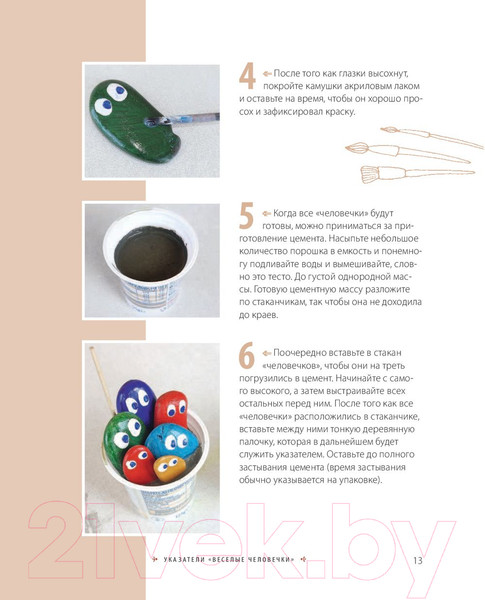 4 После того как глазки высохнут, покройте камушки акриловым лаком и оставьте на время, чтобы он хорошо просох и зафиксировал краску.

5 Когда все «человечки» будут готовы, можно приниматься за приготовление цемента. Насыпьте небольшое количество порошка в емкость и понемногу подливайте воды и вымешивайте, словно это тесто. До густой однородной массы. Готовую цементную массу разложите по стаканчикам, так чтобы она не доходила до краев.

6 Поочередно вставьте в стакан «человечков», чтобы они на треть погрузились в цемент. Начинайте с самого высокого, а затем выстраивайте всех остальных перед ним. После того как все «человечки» расположились в стаканчике, вставьте между ними тонкую деревянную палочку, которая в дальнейшем будет служить указателем. Оставьте до полного застывания цемента (время застывания обычно указывается на упаковке).

21vek.by

УКАЗАТЕЛИ «ВЕСЕЛЫЕ ЧЕЛОВЕЧКИ» 13