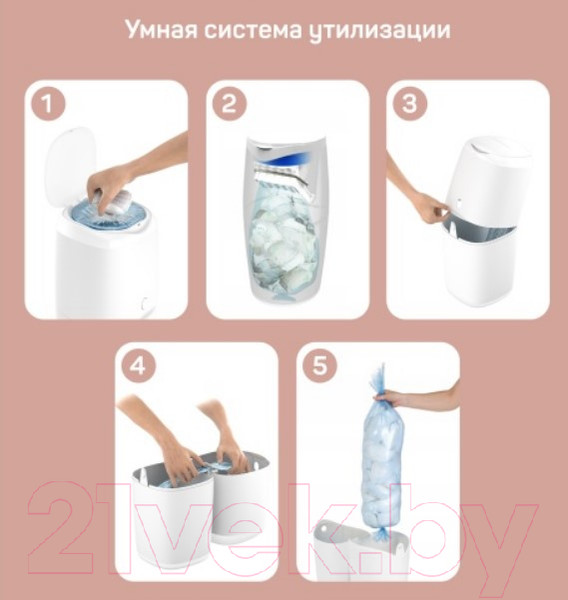 Умная система утилизации

1

2

3

4

5

21vek.by