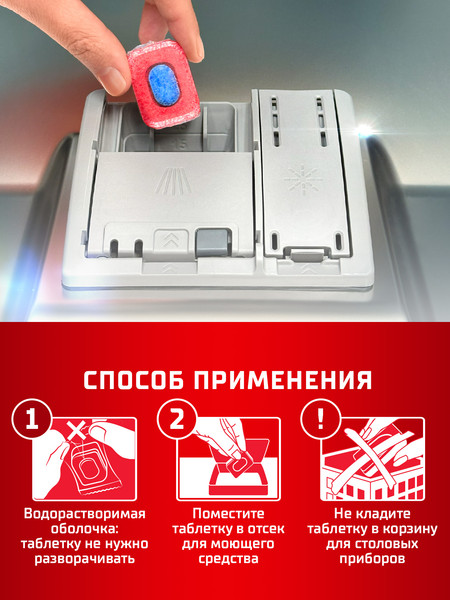 СПОСОБ ПРИМЕНЕНИЯ

1

Водорастворимая оболочка: таблетку не нужно разворачивать

2

Поместите таблетку в отсек для моющего средства

!

Не кладите таблетку в корзину для столовых приборов