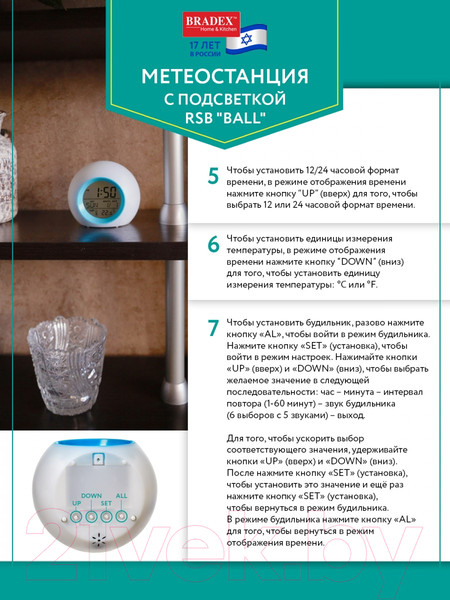 BRADEX™
Home & Kitchen

17 ЛЕТ В РОССИИ

МЕТЕОСТАНЦИЯ С ПОДСВЕТКОЙ RSB "BALL"

1:50

5 Чтобы установить 12/24 часовой формат времени, в режиме отображения времени нажмите кнопку "UP" (вверх) для того, чтобы выбрать 12 или 24 часовой формат времени.

6 Чтобы установить единицы измерения температуры, в режиме отображения времени нажмите кнопку "DOWN" (вниз) для того, чтобы установить единицу измерения температуры: °C или °F.

7 Чтобы установить будильник, разово нажмите кнопку «AL», чтобы войти в режим будильника. Нажмите кнопку «SET» (установка), чтобы войти в режим настроек. Нажимайте кнопки «UP» (вверх) и «DOWN» (вниз), чтобы выбрать желаемое значение в следующей последовательности: час – минута – интервал повтора (1-60 минут) – звук будильника (6 выборов с 5 звуками) – выход.

Для того, чтобы ускорить выбор соответствующего значения, удерживайте кнопки «UP» (вверх) и «DOWN» (вниз). После нажмите кнопку «SET» (установка), чтобы установить это значение и ещё раз нажмите кнопку «SET» (установка), чтобы вернуться в режим будильника. В режиме будильника нажмите кнопку «AL» для того, чтобы вернуться в режим отображения времени.

DOWN ALL
UP SET

21vek.by