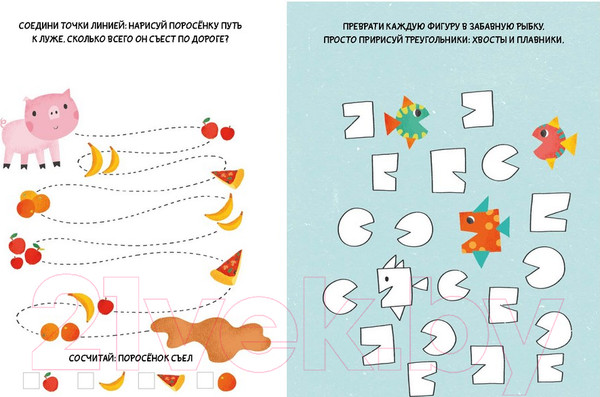 СОЕДИНИ ТОЧКИ ЛИНИЕЙ: НАРИСУЙ ПОРОСЁНКУ ПУТЬ К ЛУЖЕ. СКОЛЬКО ВСЕГО ОН СЪЕСТ ПО ДОРОГЕ?

СОСЧИТАЙ: ПОРОСЁНОК СЪЕЛ

ПРЕВРАТИ КАЖДУЮ ФИГУРУ В ЗАБАВНУЮ РЫБКУ. ПРОСТО ПРИРИСУЙ ТРЕУГОЛЬНИКИ: ХВОСТЫ И ПЛАВНИКИ.

21vek.by