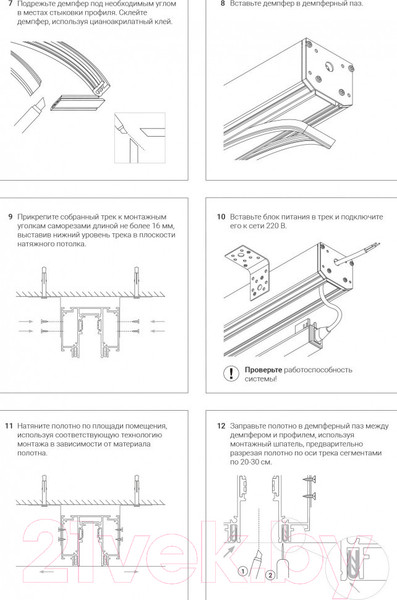 7 Подрежьте демпфер под необходимым углом в местах стыковки профиля. Склейте демпфер, используя цианоакрилатный клей.

8 Вставьте демпфер в демпферный паз.

9 Прикрепите собранный трек к монтажным уголкам саморезами длиной не более 16 мм, выставив нижний уровень трека в плоскости натяжного потолка.

10 Вставьте блок питания в трек и подключите его к сети 220 В.

! Проверьте работоспособность системы!

11 Натяните полотно по площади помещения, используя соответствующую технологию монтажа в зависимости от материала полотна.

12 Заправьте полотно в демпферный паз между демпфером и профилем, используя монтажный шпатель, предварительно разрезая полотно по оси трека сегментами по 20-30 см.

1

2

21vek.by