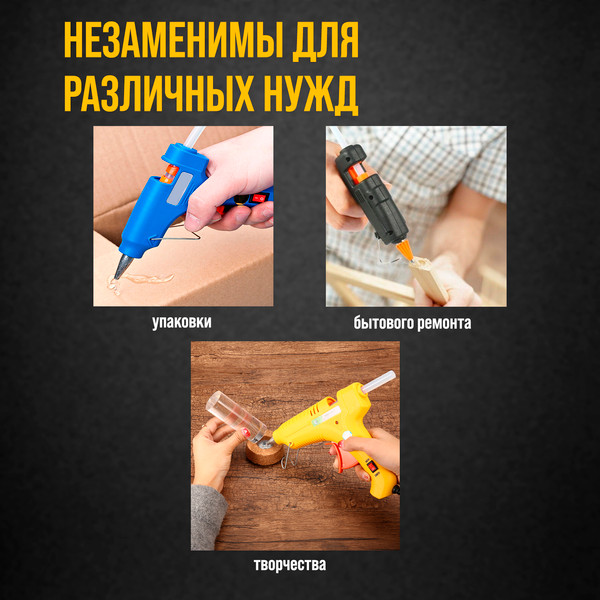 НЕЗАМЕНИМЫ ДЛЯ РАЗЛИЧНЫХ НУЖД

упаковки

бытового ремонта

творчества