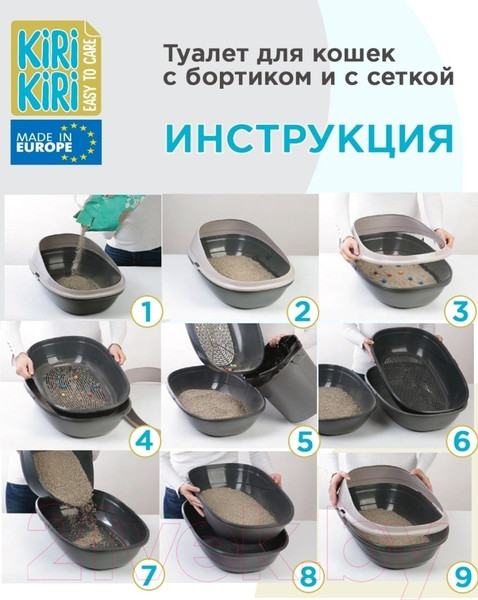 KiRi KiRi EASY TO CARE

MADE IN EUROPE

Туалет для кошек с бортиком и с сеткой

ИНСТРУКЦИЯ

1

2

3

4

5

6

7

8

9

21vek.by