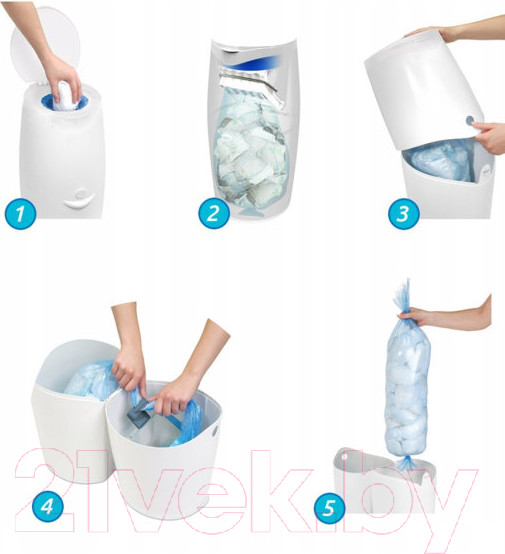 1

2

3

4

5

21vek.by