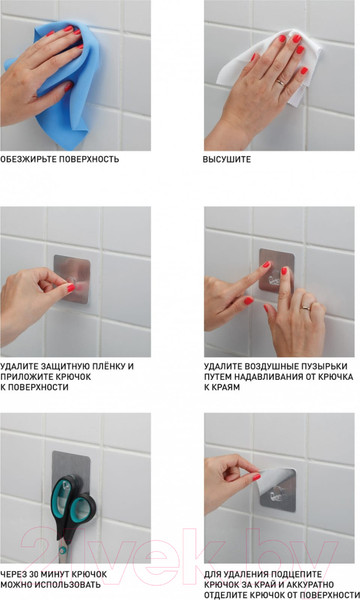 ОБЕЗЖИРЬТЕ ПОВЕРХНОСТЬ

ВЫСУШИТЕ

УДАЛИТЕ ЗАЩИТНУЮ ПЛЁНКУ И ПРИЛОЖИТЕ КРЮЧОК К ПОВЕРХНОСТИ

УДАЛИТЕ ВОЗДУШНЫЕ ПУЗЫРЬКИ ПУТЕМ НАДАВЛИВАНИЯ ОТ КРЮЧКА К КРАЯМ

ЧЕРЕЗ 30 МИНУТ КРЮЧОК МОЖНО ИСПОЛЬЗОВАТЬ

ДЛЯ УДАЛЕНИЯ ПОДЦЕПИТЕ КРЮЧОК ЗА КРАЙ И АККУРАТНО ОТДЕЛИТЕ КРЮЧОК ОТ ПОВЕРХНОСТИ

21vek.by