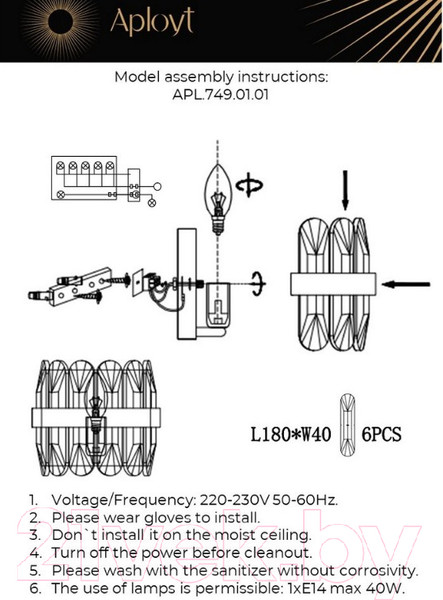 Aployt

Model assembly instructions:
APL.749.01.01

L180*W40 6PCS

1. Voltage/Frequency: 220-230V 50-60Hz.
2. Please wear gloves to install.
3. Don`t install it on the moist ceiling.
4. Turn off the power before cleanout.
5. Please wash with the sanitizer without corrosivity.
6. The use of lamps is permissible: 1xE14 max 40W.

21vek.by