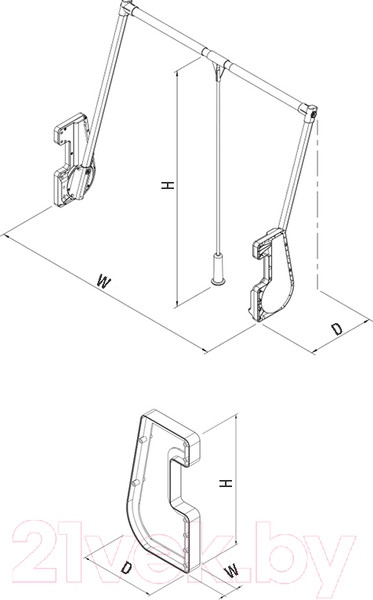 H
W
D
H
D
W
21vek.by