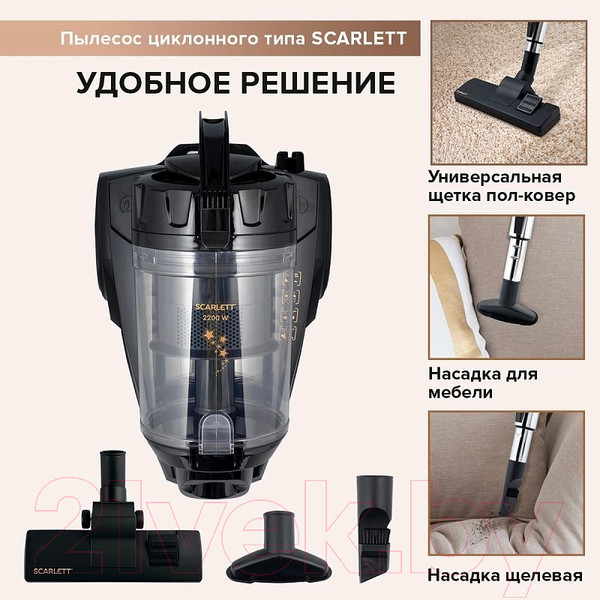 Пылесос циклонного типа SCARLETT

УДОБНОЕ РЕШЕНИЕ

SCARLETT
2200 W

SCARLETT

21vek.by

Универсальная щетка пол-ковер

Насадка для мебели

Насадка щелевая