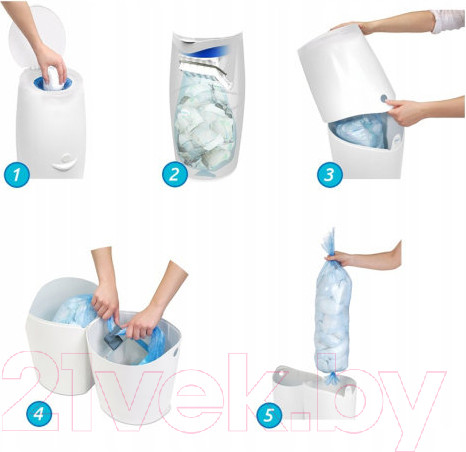 1
2
3
4
5
21vek.by