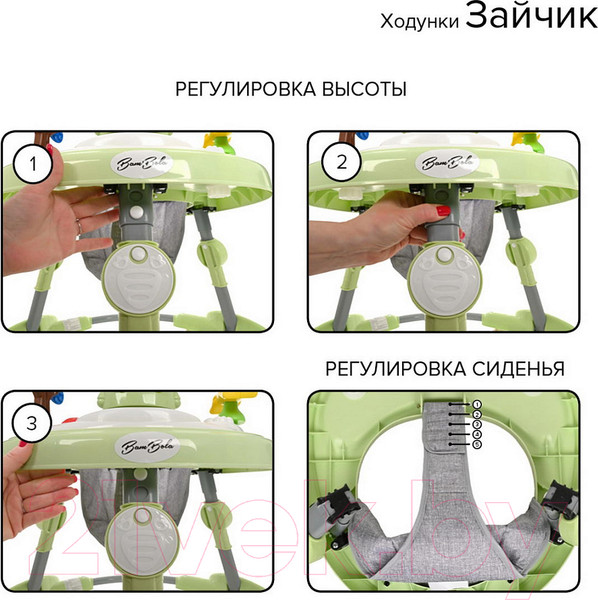 Ходунки Зайчик

РЕГУЛИРОВКА ВЫСОТЫ

1

BamBola

2

BamBola

РЕГУЛИРОВКА СИДЕНЬЯ

3

BamBola

1
2
3
4
5

21vek.by