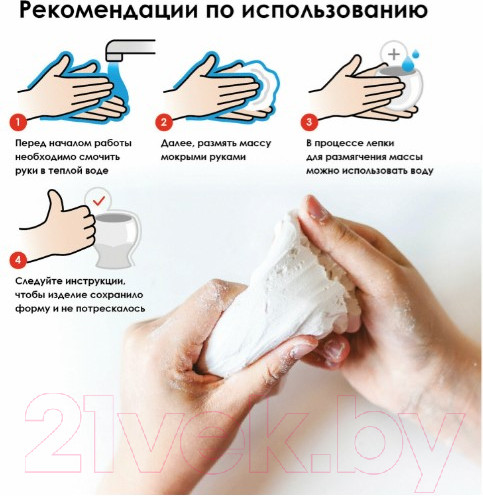 Рекомендации по использованию

1

Перед началом работы необходимо смочить руки в теплой воде

2

Далее, размять массу мокрыми руками

3

В процессе лепки для размягчения массы можно использовать воду

4

Следуйте инструкции, чтобы изделие сохранило форму и не потрескалось

21vek.by