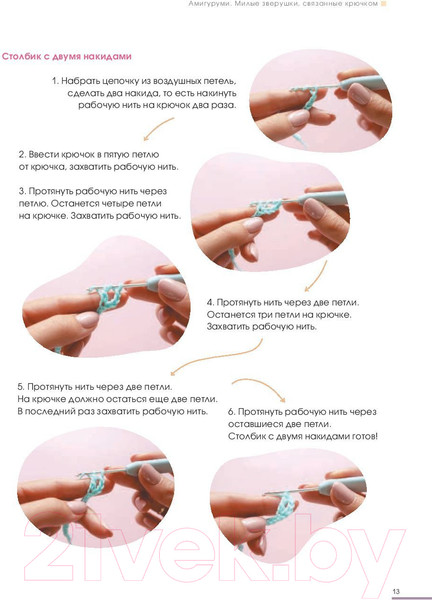 Амигуруми. Милые зверушки, связанные крючком

Столбик с двумя накидами

1. Набрать цепочку из воздушных петель, сделать два накида, то есть накинуть рабочую нить на крючок два раза.

2. Ввести крючок в пятую петлю от крючка, захватить рабочую нить.

3. Протянуть рабочую нить через петлю. Останется четыре петли на крючке. Захватить рабочую нить.

4. Протянуть нить через две петли. Останется три петли на крючке. Захватить рабочую нить.

5. Протянуть нить через две петли. На крючке должно остаться еще две петли. В последний раз захватить рабочую нить.

6. Протянуть рабочую нить через оставшиеся две петли. Столбик с двумя накидами готов!

21vek.by

13