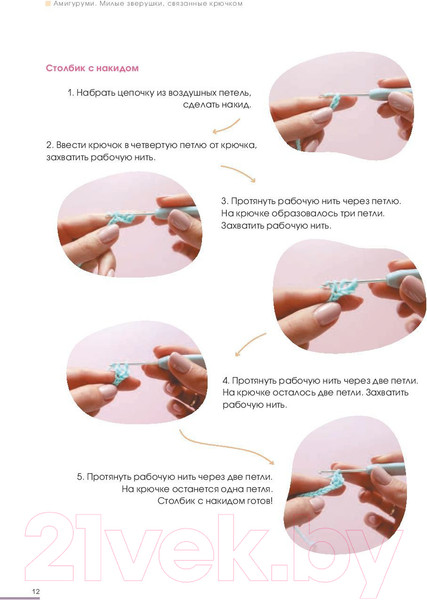 Амигуруми. Милые зверушки, связанные крючком

Столбик с накидом

1. Набрать цепочку из воздушных петель, сделать накид.

2. Ввести крючок в четвертую петлю от крючка, захватить рабочую нить.

3. Протянуть рабочую нить через петлю. На крючке образовалось три петли. Захватить рабочую нить.

4. Протянуть рабочую нить через две петли. На крючке осталось две петли. Захватить рабочую нить.

5. Протянуть рабочую нить через две петли. На крючке останется одна петля. Столбик с накидом готов!

21vek.by

12