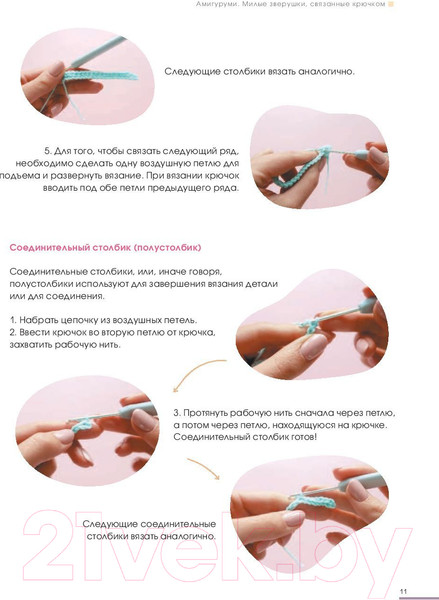 Амигуруми. Милые зверушки, связанные крючком

Следующие столбики вязать аналогично.

5. Для того, чтобы связать следующий ряд, необходимо сделать одну воздушную петлю для подъема и развернуть вязание. При вязании крючок вводить под обе петли предыдущего ряда.

Соединительный столбик (полустолбик)

Соединительные столбики, или, иначе говоря, полустолбики используют для завершения вязания детали или для соединения.

1. Набрать цепочку из воздушных петель.
2. Ввести крючок во вторую петлю от крючка, захватить рабочую нить.

3. Протянуть рабочую нить сначала через петлю, а потом через петлю, находящуюся на крючке. Соединительный столбик готов!

Следующие соединительные столбики вязать аналогично.

21vek.by

11