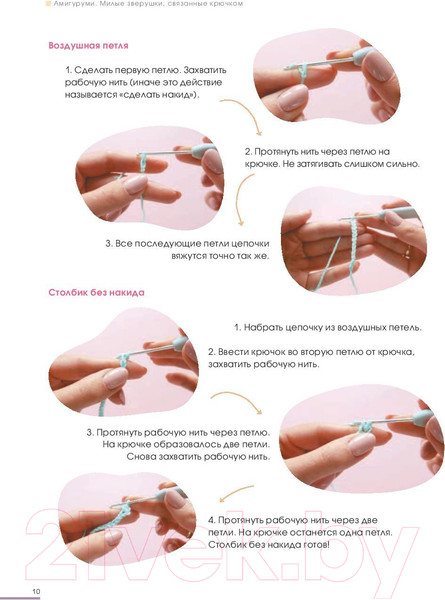 Амигуруми. Милые зверушки, связанные крючком

Воздушная петля

1. Сделать первую петлю. Захватить рабочую нить (иначе это действие называется «сделать накид»).

2. Протянуть нить через петлю на крючке. Не затягивать слишком сильно.

3. Все последующие петли цепочки вяжутся точно так же.

Столбик без накида

1. Набрать цепочку из воздушных петель.

2. Ввести крючок во вторую петлю от крючка, захватить рабочую нить.

3. Протянуть рабочую нить через петлю. На крючке образовалось две петли. Снова захватить рабочую нить.

4. Протянуть рабочую нить через две петли. На крючке останется одна петля. Столбик без накида готов!

21vek.by

10