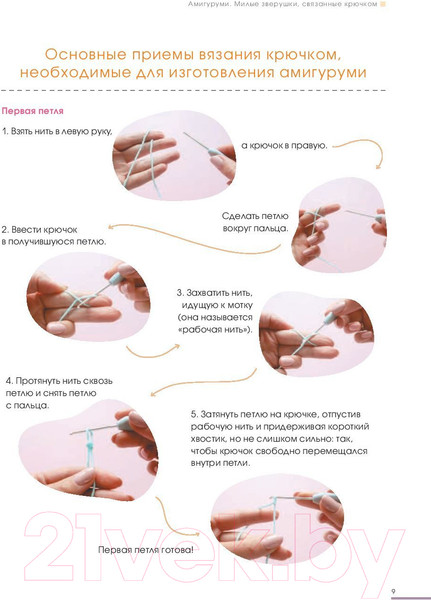 Амигуруми. Милые зверушки, связанные крючком

Основные приемы вязания крючком, необходимые для изготовления амигуруми

Первая петля

1. Взять нить в левую руку,

а крючок в правую.

Сделать петлю вокруг пальца.

2. Ввести крючок в получившуюся петлю.

3. Захватить нить, идущую к мотку (она называется «рабочая нить»).

4. Протянуть нить сквозь петлю и снять петлю с пальца.

5. Затянуть петлю на крючке, отпустив рабочую нить и придерживая короткий хвостик, но не слишком сильно: так, чтобы крючок свободно перемещался внутри петли.

Первая петля готова!

21vek.by

9