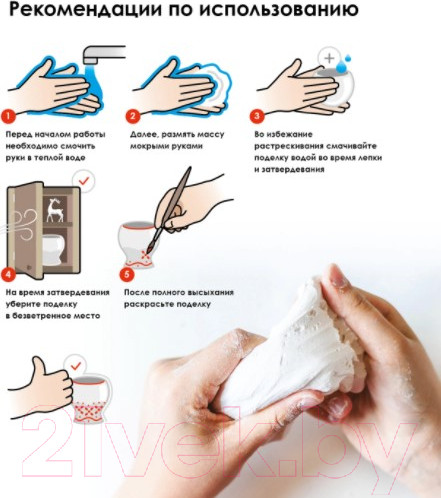 Рекомендации по использованию

1
Перед началом работы необходимо смочить руки в теплой воде

2
Далее, размять массу мокрыми руками

3
Во избежание растрескивания смачивайте поделку водой во время лепки и затвердевания

4
На время затвердевания уберите поделку в безветренное место

5
После полного высыхания раскрасьте поделку

21vek.by