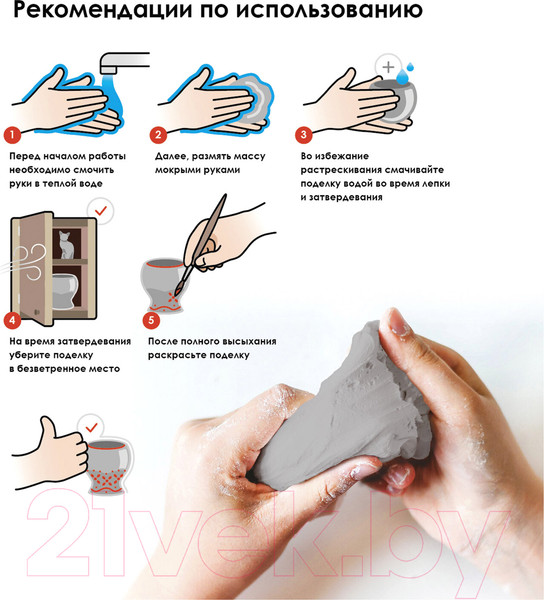 Рекомендации по использованию

1

Перед началом работы необходимо смочить руки в теплой воде

2

Далее, размять массу мокрыми руками

3

Во избежание растрескивания смачивайте поделку водой во время лепки и затвердевания

4

На время затвердевания уберите поделку в безветренное место

5

После полного высыхания раскрасьте поделку

21vek.by