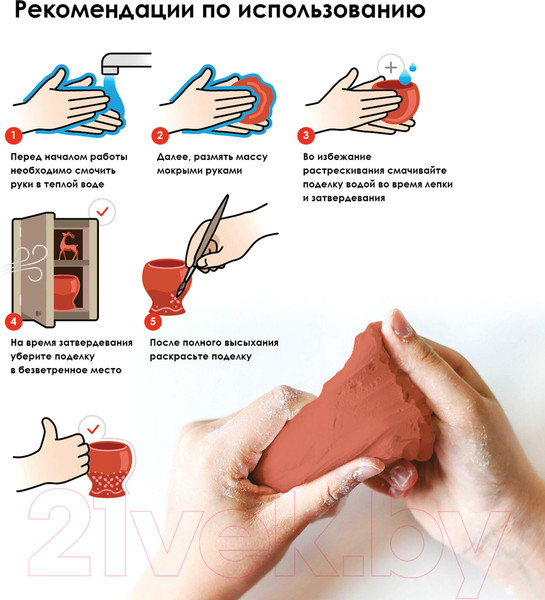 Рекомендации по использованию

1
Перед началом работы необходимо смочить руки в теплой воде

2
Далее, размять массу мокрыми руками

3
Во избежание растрескивания смачивайте поделку водой во время лепки и затвердевания

4
На время затвердевания уберите поделку в безветренное место

5
После полного высыхания раскрасьте поделку

21vek.by