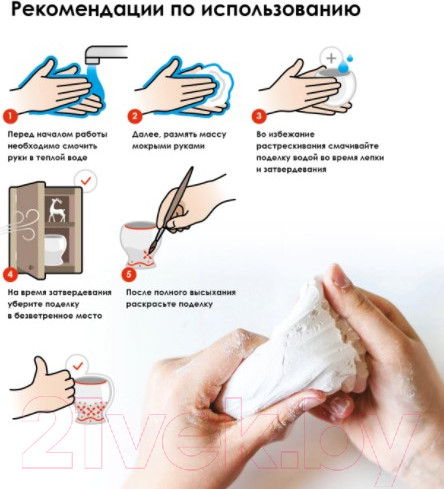 Рекомендации по использованию

1

Перед началом работы необходимо смочить руки в теплой воде

2

Далее, размять массу мокрыми руками

3

Во избежание растрескивания смачивайте поделку водой во время лепки и затвердевания

4

На время затвердевания уберите поделку в безветренное место

5

После полного высыхания раскрасьте поделку

21vek.by