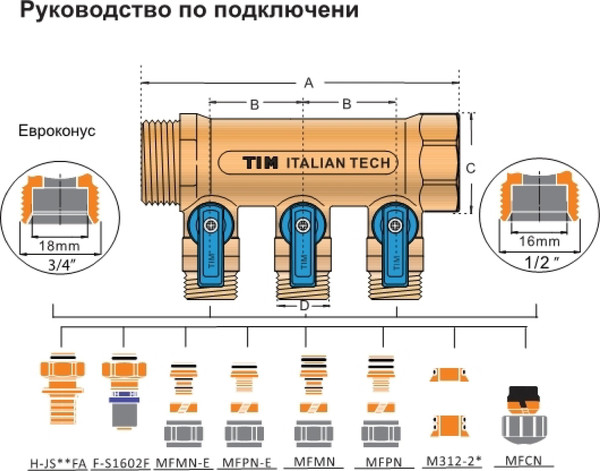 Руководство по подключени

A

B

B

Евроконус

TIM ITALIAN TECH

C

18mm

3/4"

16mm

1/2 "

TIM

TIM

TIM

D

H-JS**FA

F-S1602F

MFMN-E

MFPN-E

MFMN

MFPN

M312-2*

MFCN