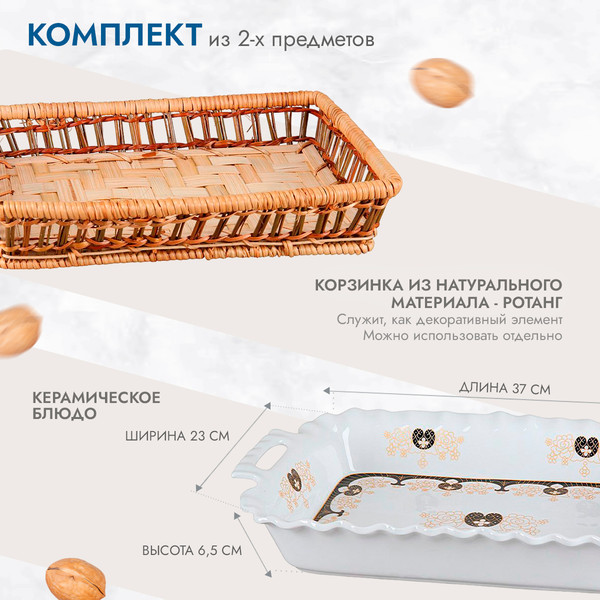 КОМПЛЕКТ из 2-х предметов

КОРЗИНКА ИЗ НАТУРАЛЬНОГО МАТЕРИАЛА - РОТАНГ
Служит, как декоративный элемент
Можно использовать отдельно

КЕРАМИЧЕСКОЕ БЛЮДО

ДЛИНА 37 СМ

ШИРИНА 23 СМ

ВЫСОТА 6,5 СМ