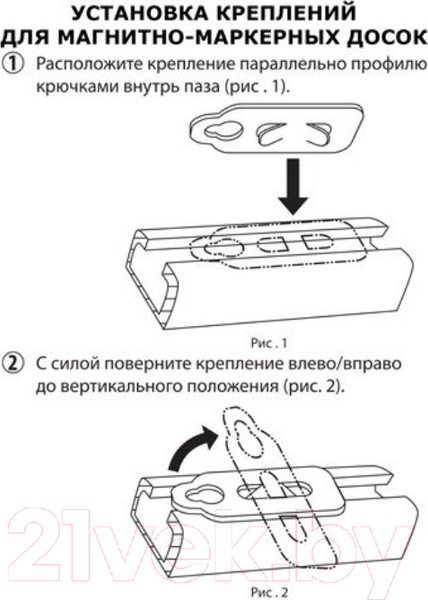 УСТАНОВКА КРЕПЛЕНИЙ ДЛЯ МАГНИТНО-МАРКЕРНЫХ ДОСОК

① Расположите крепление параллельно профилю крючками внутрь паза (рис . 1).

Рис . 1

② С силой поверните крепление влево/вправо до вертикального положения (рис. 2).

Рис . 2

21vek.by