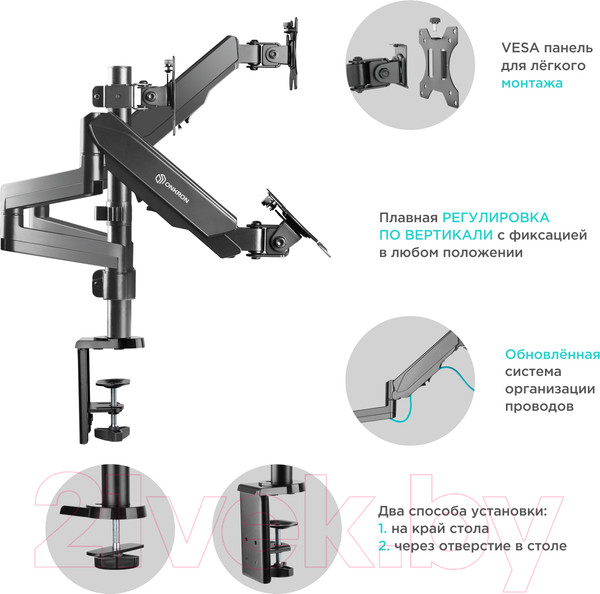 ONKRON

VESA панель для лёгкого монтажа

Плавная РЕГУЛИРОВКА ПО ВЕРТИКАЛИ с фиксацией в любом положении

Обновлённая система организации проводов

Два способа установки:
1. на край стола
2. через отверстие в столе

21vek.by