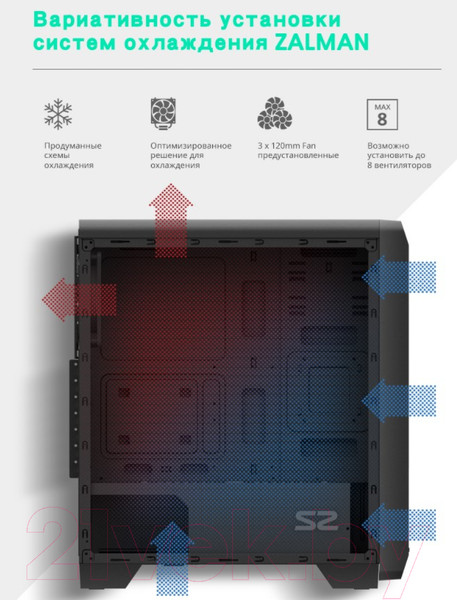 Вариативность установки систем охлаждения ZALMAN

Продуманные схемы охлаждения

Оптимизированное решение для охлаждения

3 x 120mm Fan предустановленные

MAX
8

Возможно установить до 8 вентиляторов

21vek.by