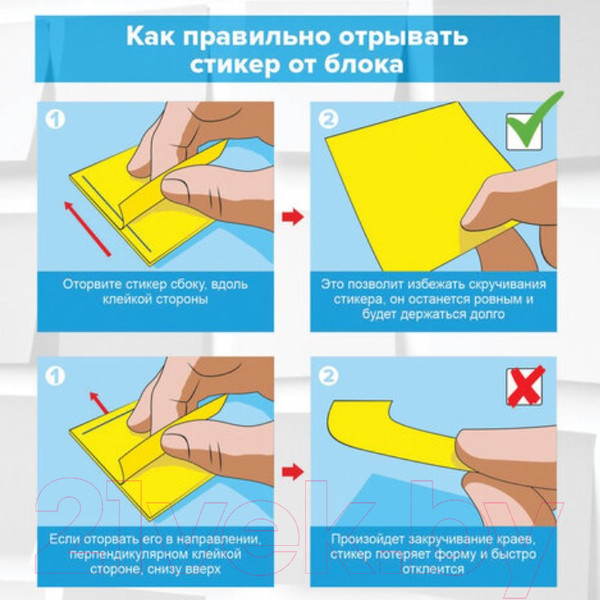 Как правильно отрывать стикер от блока

1

Оторвите стикер сбоку, вдоль клейкой стороны

2

Это позволит избежать скручивания стикера, он останется ровным и будет держаться долго

1

Если оторвать его в направлении, перпендикулярном клейкой стороне, снизу вверх

2

Произойдет закручивание краев, стикер потеряет форму и быстро отклеится

21vek.by