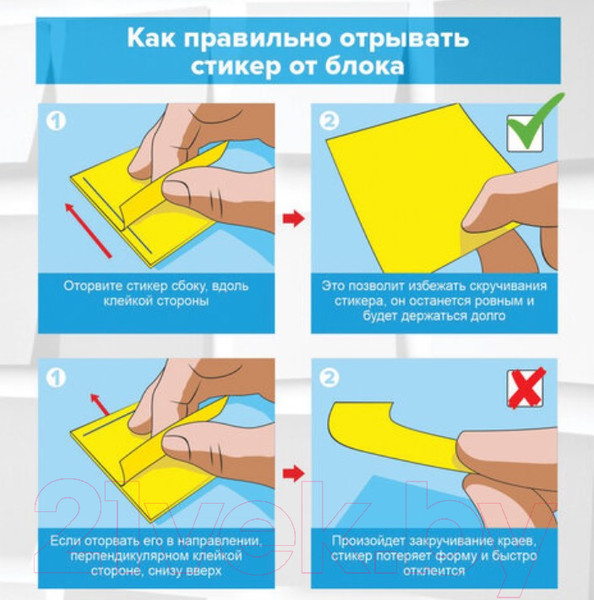 Как правильно отрывать стикер от блока

1

Оторвите стикер сбоку, вдоль клейкой стороны

2

Это позволит избежать скручивания стикера, он останется ровным и будет держаться долго

1

Если оторвать его в направлении, перпендикулярном клейкой стороне, снизу вверх

2

Произойдет закручивание краев, стикер потеряет форму и быстро отклеится

21vek.by