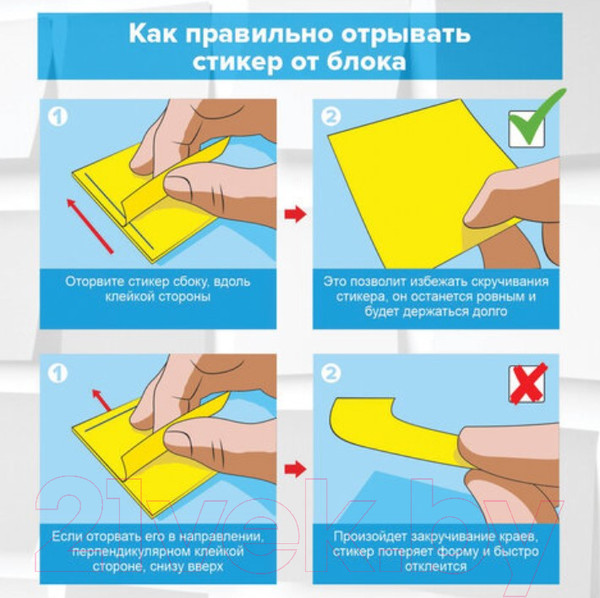 Как правильно отрывать стикер от блока

1

Оторвите стикер сбоку, вдоль клейкой стороны

2

Это позволит избежать скручивания стикера, он останется ровным и будет держаться долго

1

Если оторвать его в направлении, перпендикулярном клейкой стороне, снизу вверх

2

Произойдет закручивание краев, стикер потеряет форму и быстро отклеится

21vek.by