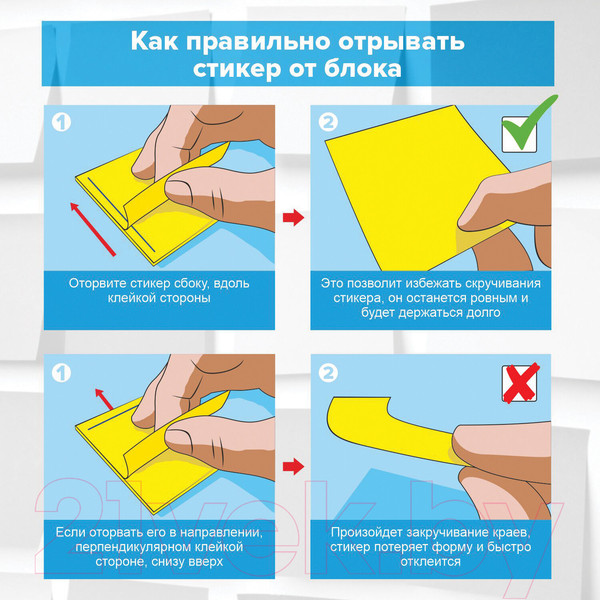 Как правильно отрывать стикер от блока

1

Оторвите стикер сбоку, вдоль клейкой стороны

2

Это позволит избежать скручивания стикера, он останется ровным и будет держаться долго

1

Если оторвать его в направлении, перпендикулярном клейкой стороне, снизу вверх

2

Произойдет закручивание краев, стикер потеряет форму и быстро отклеится

21vek.by