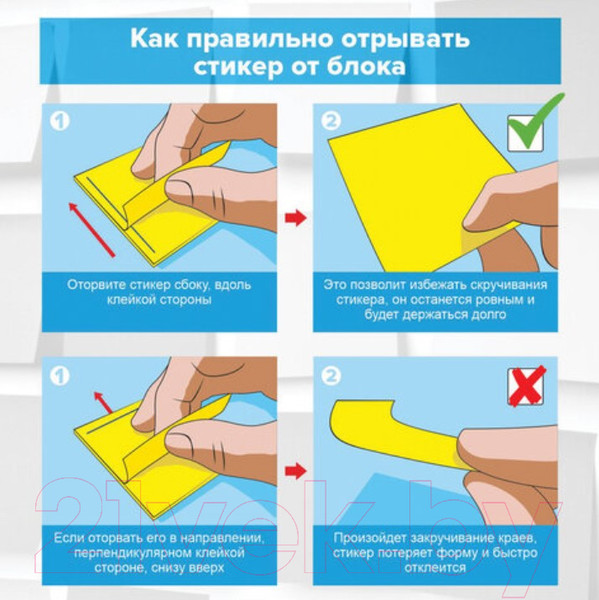 Как правильно отрывать стикер от блока

1

Оторвите стикер сбоку, вдоль клейкой стороны

2

Это позволит избежать скручивания стикера, он останется ровным и будет держаться долго

1

Если оторвать его в направлении, перпендикулярном клейкой стороне, снизу вверх

2

Произойдет закручивание краев, стикер потеряет форму и быстро отклеится

21vek.by