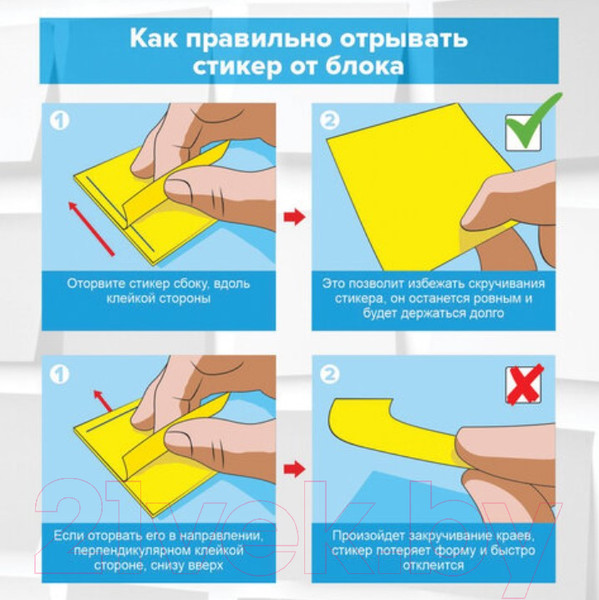 Как правильно отрывать стикер от блока

1

Оторвите стикер сбоку, вдоль клейкой стороны

2

Это позволит избежать скручивания стикера, он останется ровным и будет держаться долго

1

Если оторвать его в направлении, перпендикулярном клейкой стороне, снизу вверх

2

Произойдет закручивание краев, стикер потеряет форму и быстро отклеится

21vek.by