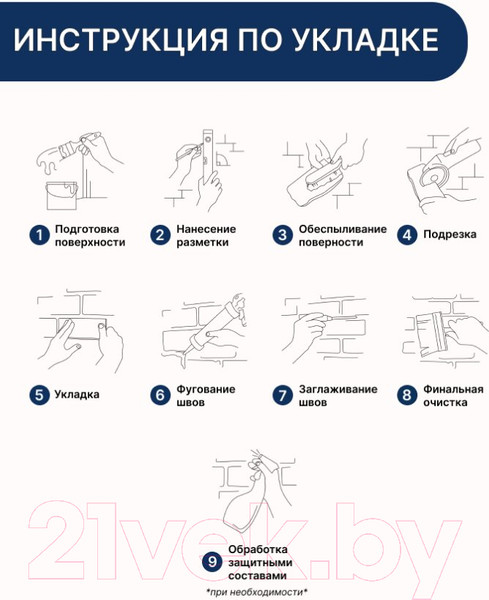 ИНСТРУКЦИЯ ПО УКЛАДКЕ

1 Подготовка поверхности

2 Нанесение разметки

3 Обеспыливание поверности

4 Подрезка

5 Укладка

6 Фугование швов

7 Заглаживание швов

8 Финальная очистка

9 Обработка защитными составами

*при необходимости*

21vek.by