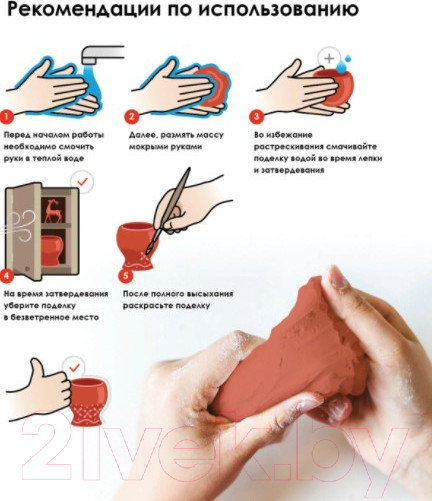 Рекомендации по использованию

1
Перед началом работы необходимо смочить руки в теплой воде

2
Далее, размять массу мокрыми руками

3
Во избежание растрескивания смачивайте поделку водой во время лепки и затвердевания

4
На время затвердевания уберите поделку в безветренное место

5
После полного высыхания раскрасьте поделку

21vek.by