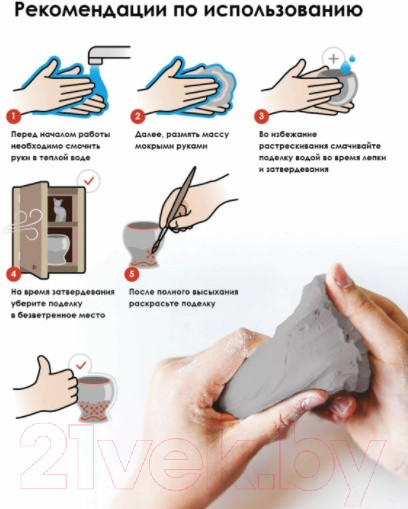 Рекомендации по использованию

1
Перед началом работы необходимо смочить руки в теплой воде

2
Далее, размять массу мокрыми руками

3
Во избежание растрескивания смачивайте поделку водой во время лепки и затвердевания

4
На время затвердевания уберите поделку в безветренное место

5
После полного высыхания раскрасьте поделку

21vek.by