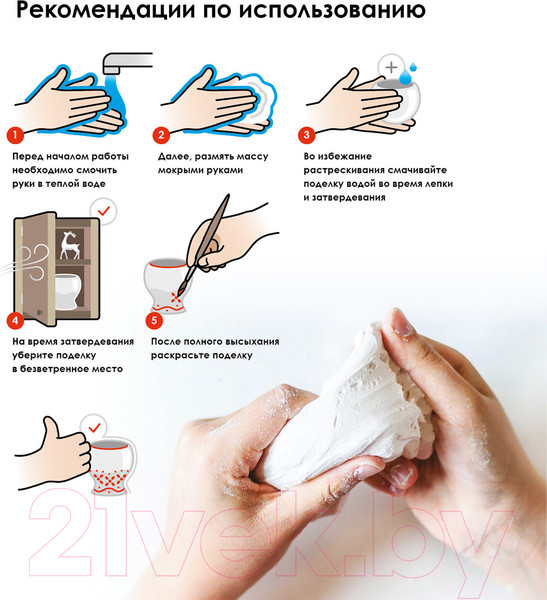 Рекомендации по использованию

1
Перед началом работы необходимо смочить руки в теплой воде

2
Далее, размять массу мокрыми руками

3
Во избежание растрескивания смачивайте поделку водой во время лепки и затвердевания

4
На время затвердевания уберите поделку в безветренное место

5
После полного высыхания раскрасьте поделку

21vek.by