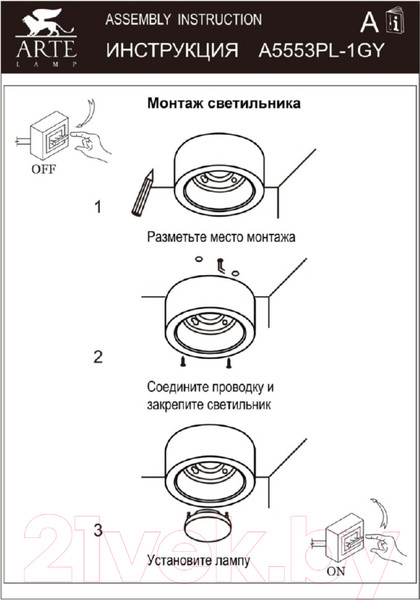 ARTE LAMP

ASSEMBLY INSTRUCTION

ИНСТРУКЦИЯ A5553PL-1GY

A i

Монтаж светильника

OFF

1

Разметьте место монтажа

2

Соедините проводку и закрепите светильник

3

Установите лампу

ON

21vek.by