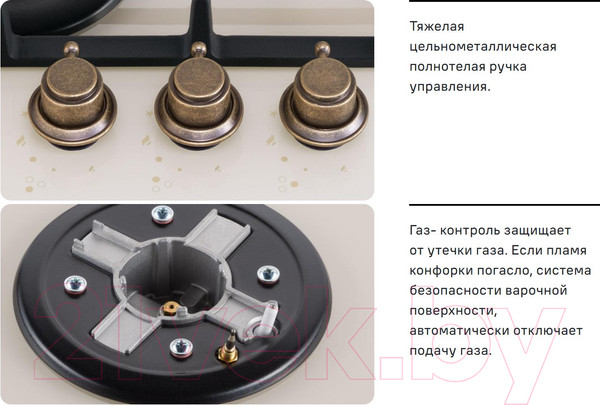 Тяжелая цельнометаллическая полнотелая ручка управления.

Газ- контроль защищает от утечки газа. Если пламя конфорки погасло, система безопасности варочной поверхности, автоматически отключает подачу газа.

21vek.by