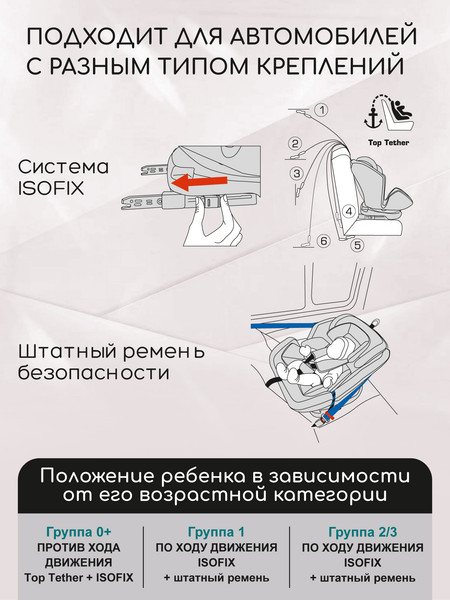 ПОДХОДИТ ДЛЯ АВТОМОБИЛЕЙ С РАЗНЫМ ТИПОМ КРЕПЛЕНИЙ

Система ISOFIX

1
2
3
4
5
6

Top Tether

Штатный ремень безопасности

Положение ребенка в зависимости от его возрастной категории

Группа 0+
ПРОТИВ ХОДА ДВИЖЕНИЯ
Top Tether + ISOFIX

Группа 1
ПО ХОДУ ДВИЖЕНИЯ
ISOFIX
+ штатный ремень

Группа 2/3
ПО ХОДУ ДВИЖЕНИЯ
ISOFIX
+ штатный ремень