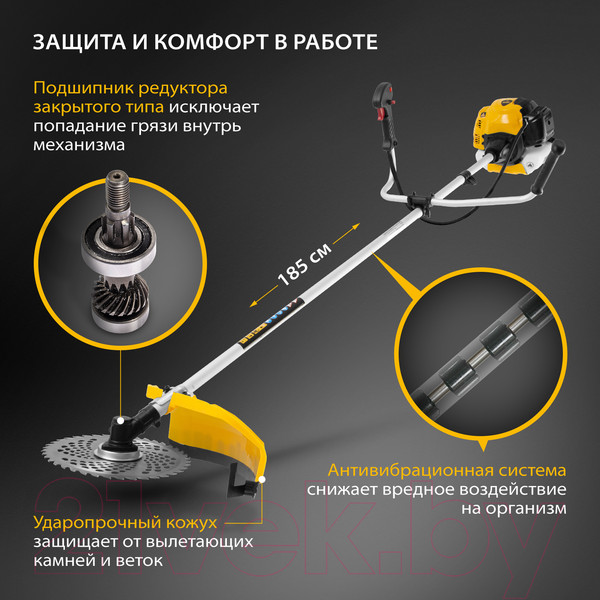 ЗАЩИТА И КОМФОРТ В РАБОТЕ

Подшипник редуктора закрытого типа исключает попадание грязи внутрь механизма

185 см

Антивибрационная система снижает вредное воздействие на организм

Ударопрочный кожух защищает от вылетающих камней и веток

21vek.by